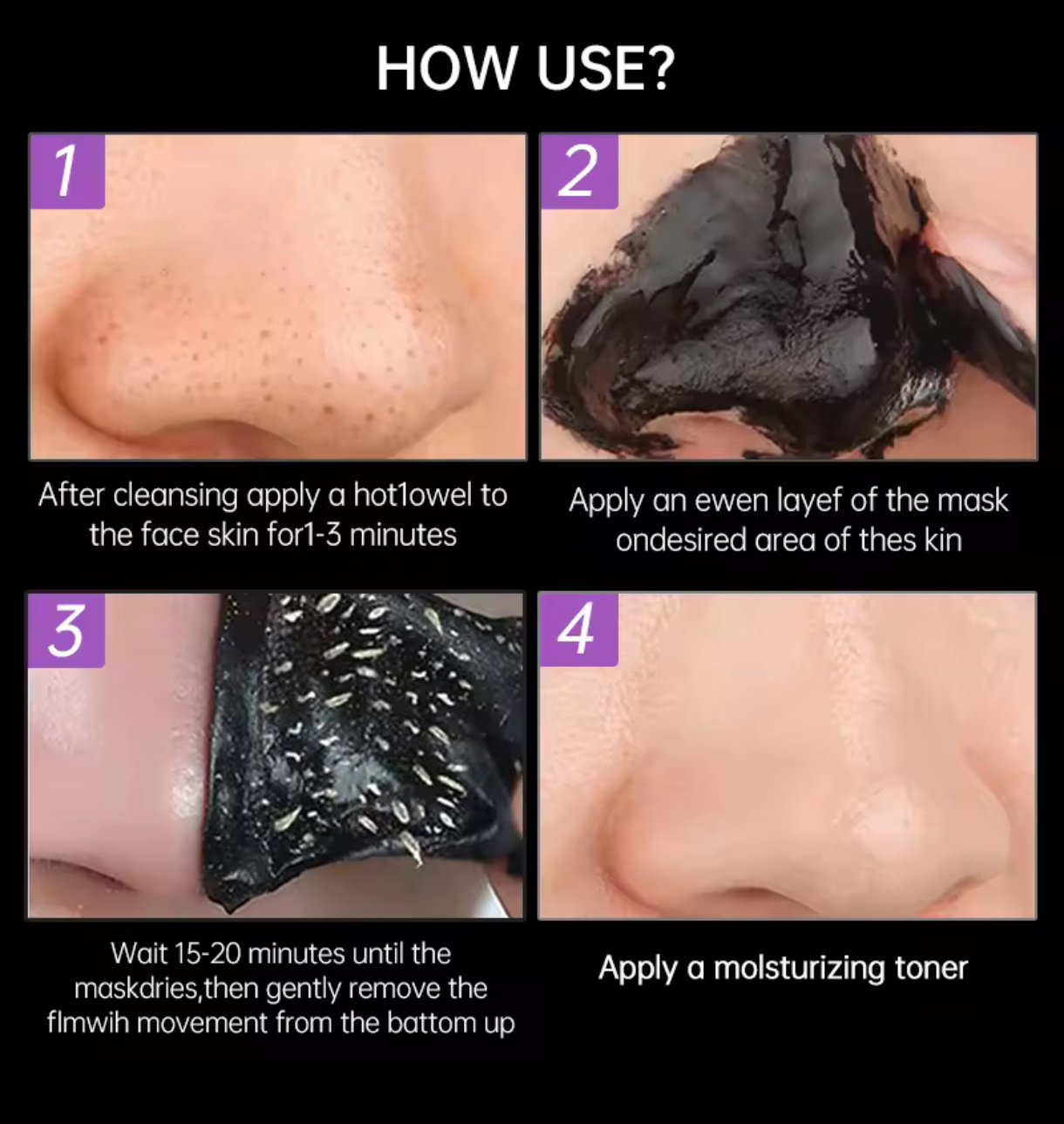 HOW USE?

1

After cleansing apply a hot1owel to the face skin for1-3 minutes

2

Apply an ewen layef of the mask ondesired area of thes kin

3

Wait 15-20 minutes until the maskdries,then gently remove the flmwih movement from the battom up

4

Apply a molsturizing toner